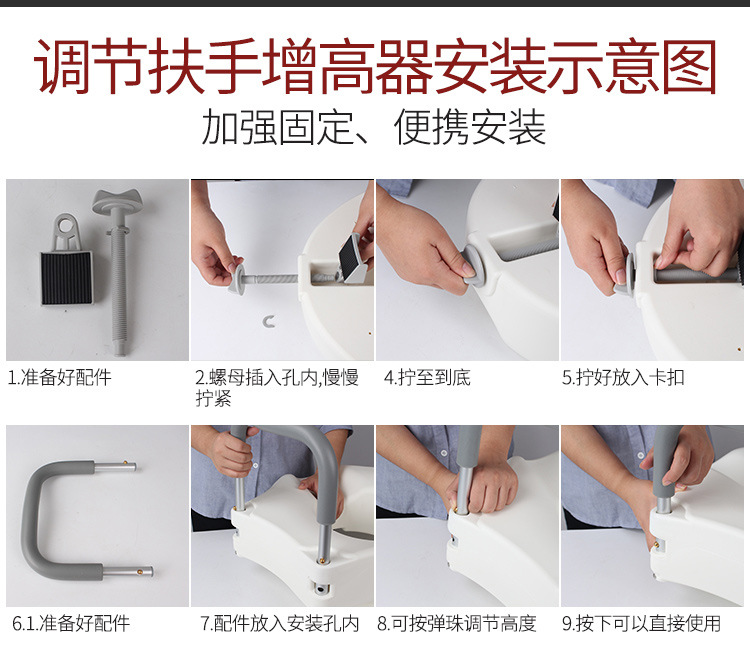 调节扶手增高器安装示意图

加强固定、便携安装

1.准备好配件

2.螺母插入孔内,慢慢拧紧

4.拧至到底

5.拧好放入卡扣

6.1.准备好配件

7.配件放入安装孔内

8.可按弹珠调节高度

9.按下可以直接使用