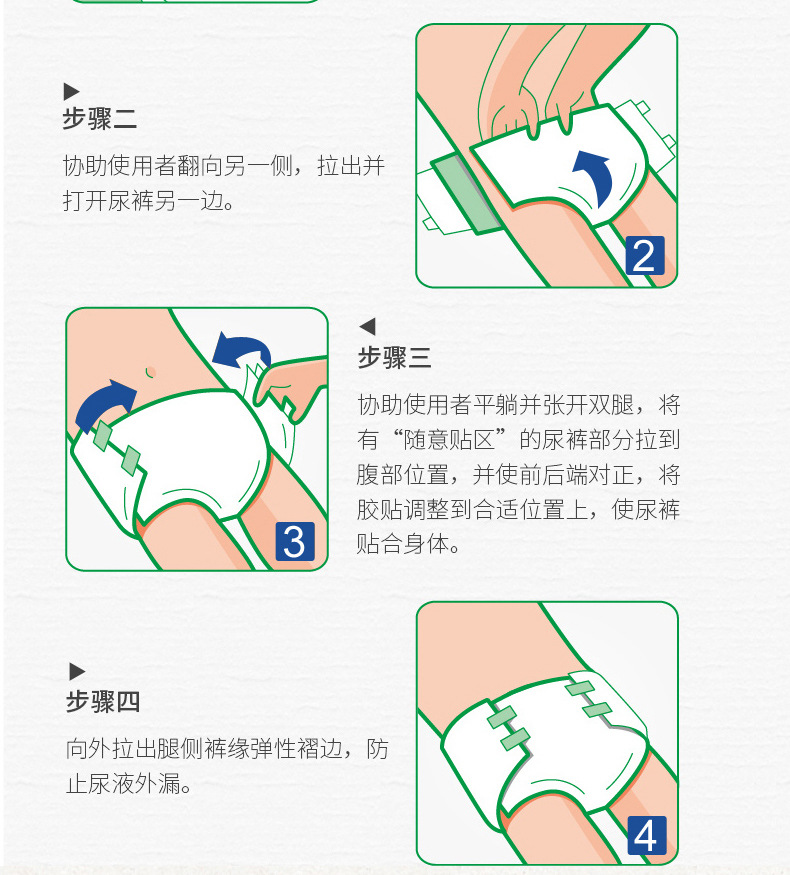 步骤二

协助使用者翻向另一侧，拉出并打开尿裤另一边。

2

3

步骤三

协助使用者平躺并张开双腿，将有“随意贴区”的尿裤部分拉到腹部位置，并使前后端对正，将胶贴调整到合适位置上，使尿裤贴合身体。

步骤四

向外拉出腿侧裤缘弹性褶边，防止尿液外漏。

4