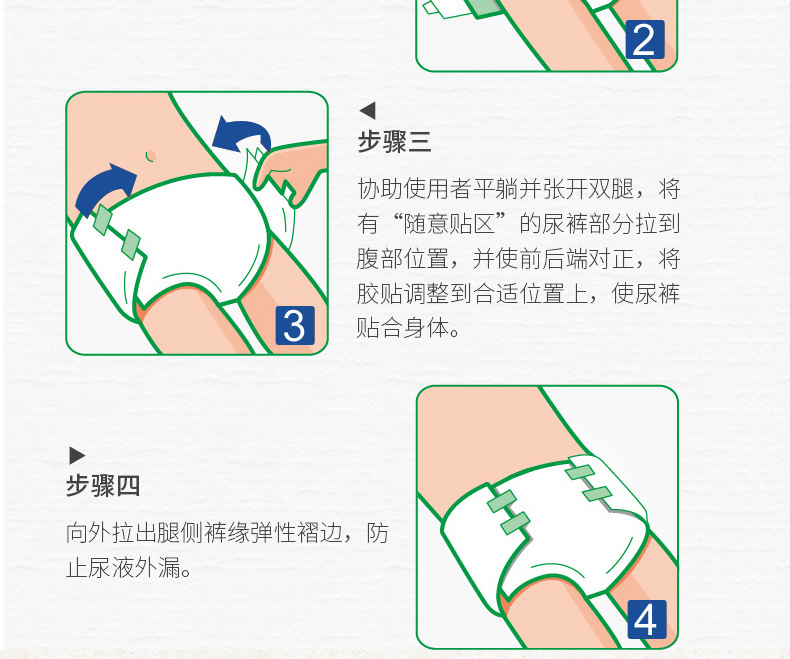 2

3

◀
步骤三

协助使用者平躺并张开双腿，将有“随意贴区”的尿裤部分拉到腹部位置，并使前后端对正，将胶贴调整到合适位置上，使尿裤贴合身体。

▶
步骤四

向外拉出腿侧裤缘弹性褶边，防止尿液外漏。

4