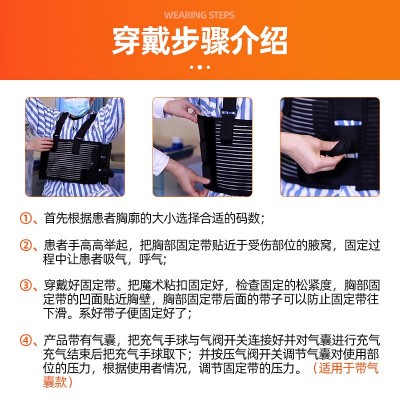 WEARING STEPS
穿戴步骤介绍

①、首先根据患者胸廓的大小选择合适的码数；

②、患者手高高举起，把胸部固定带贴近于受伤部位的腋窝，固定过程中让患者吸气，呼气；

③、穿戴好固定带。把魔术粘扣固定好，检查固定的松紧度，胸部固定带的凹面贴近胸壁，胸部固定带后面的带子可以防止固定带往下滑。系好带子便固定好了；

④、产品带有气囊，把充气手球与气阀开关连接好并对气囊进行充气充气结束后把充气手球取下；并按压气阀开关调节气囊对使用部位的压力，根据使用者情况，调节固定带的压力。（适用于带气囊款）