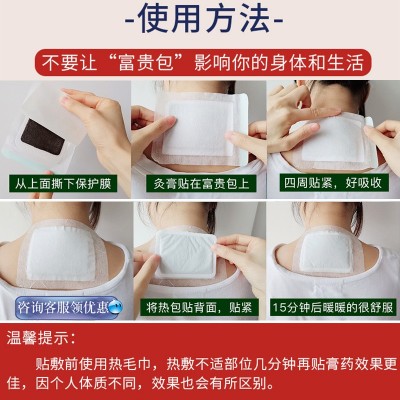 -使用方法-

不要让“富贵包”影响你的身体和生活

从上面撕下保护膜

灸膏贴在富贵包上

四周贴紧，好吸收

咨询客服领优惠

将热包贴背面，贴紧

15分钟后暖暖的很舒服

温馨提示：

贴敷前使用热毛巾，热敷不适部位几分钟再贴膏药效果更佳，因个人体质不同，效果也会有所区别。