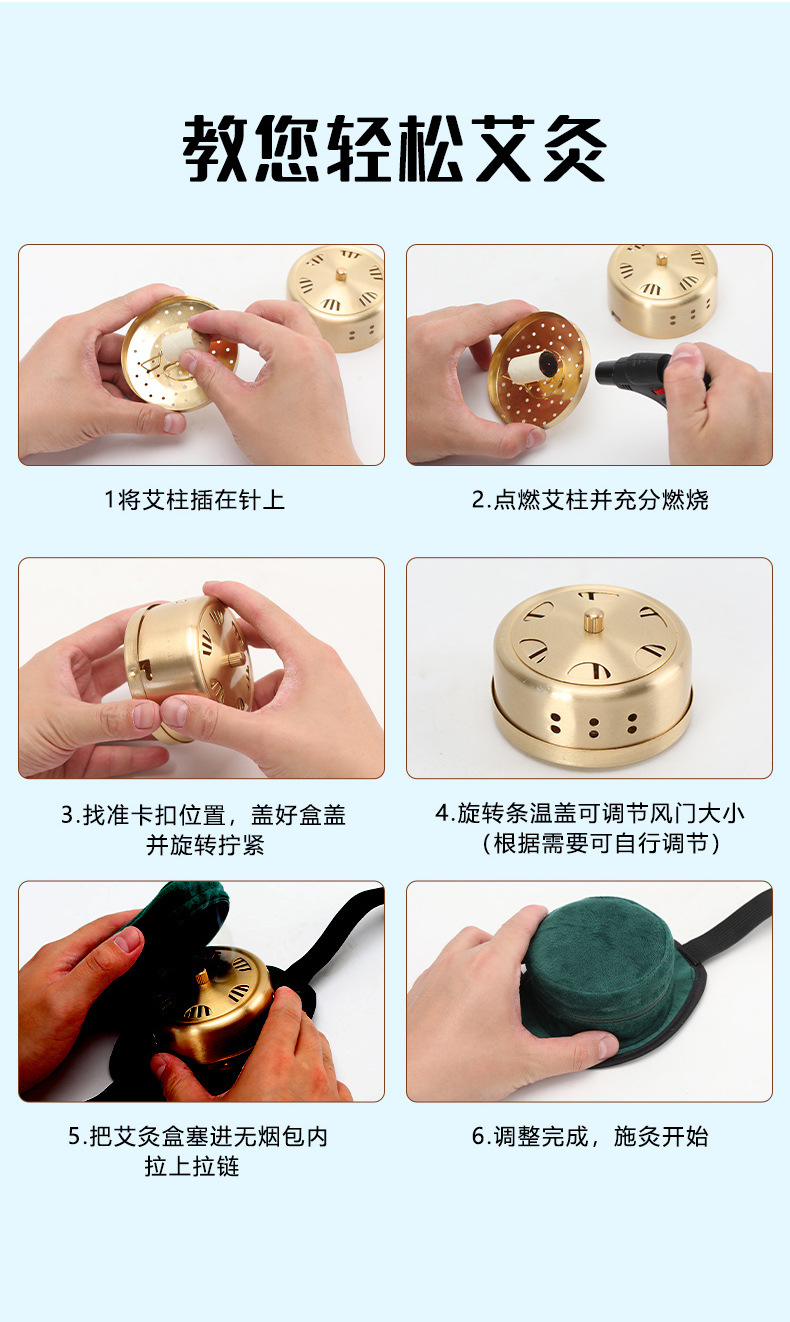 教您轻松艾灸

1将艾柱插在针上

2.点燃艾柱并充分燃烧

3.找准卡扣位置，盖好盒盖并旋转拧紧

4.旋转条温盖可调节风门大小（根据需要可自行调节）

5.把艾灸盒塞进无烟包内拉上拉链

6.调整完成，施灸开始