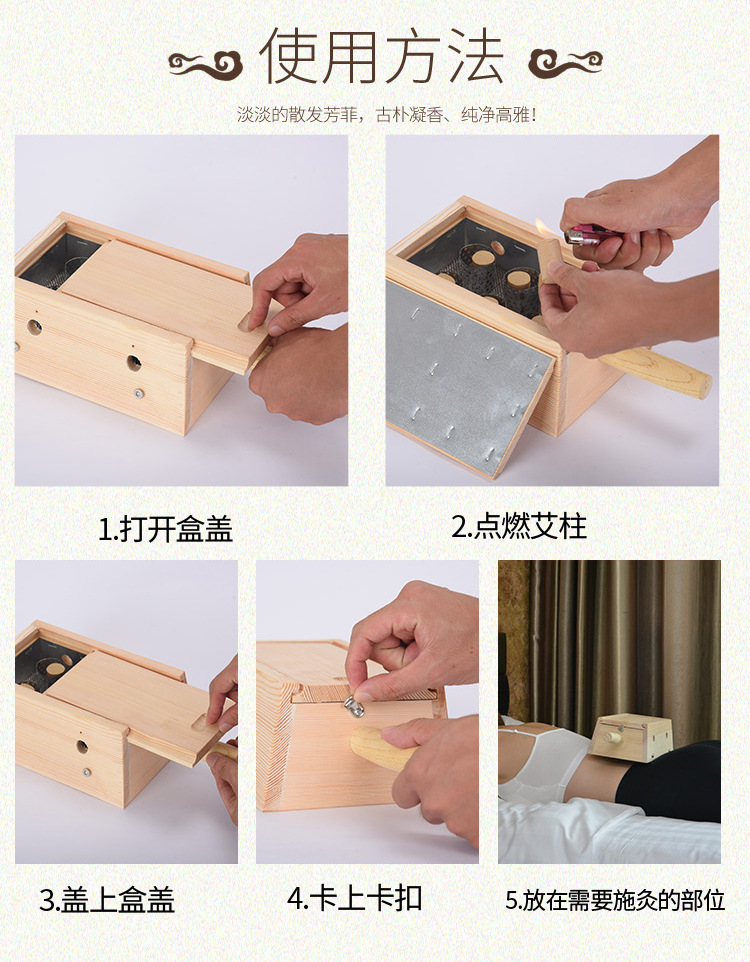 使用方法

淡淡的散发芳菲，古朴凝香、纯净高雅！

1.打开盒盖

2.点燃艾柱

3.盖上盒盖

4.卡上卡扣

5.放在需要施灸的部位