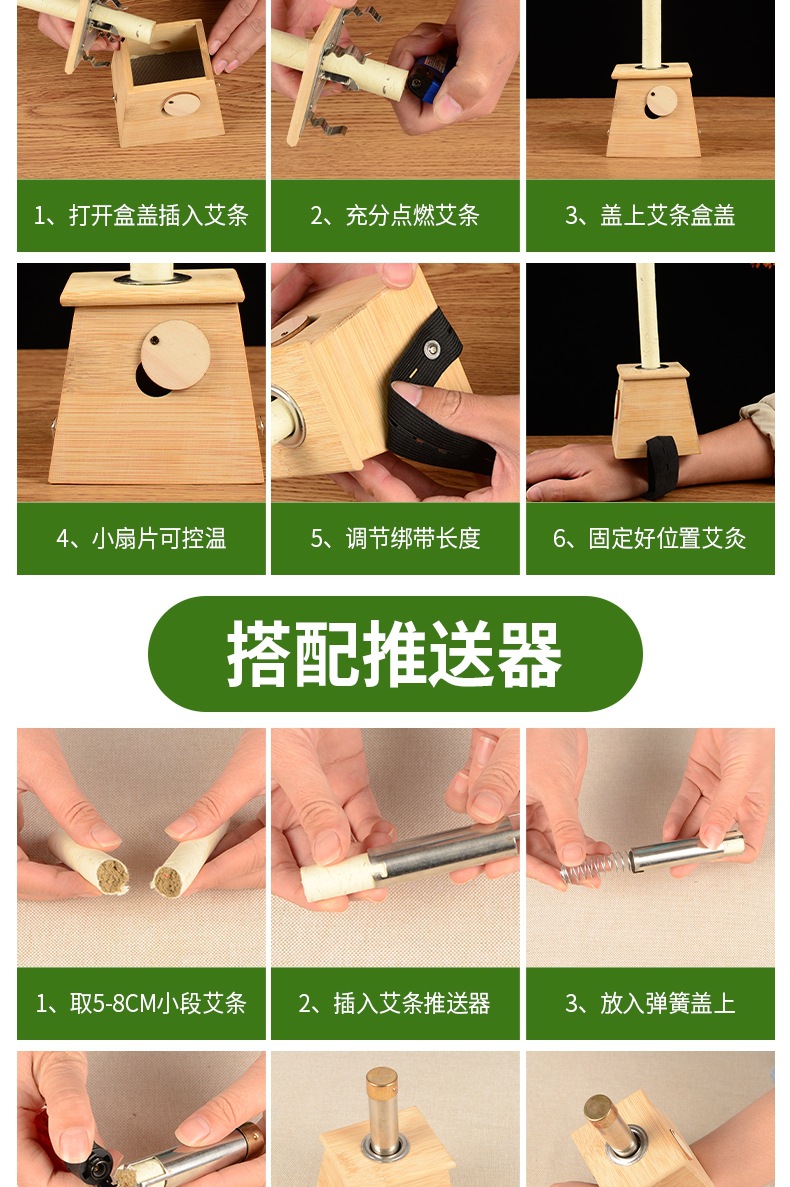 1、打开盒盖插入艾条

2、充分点燃艾条

3、盖上艾条盒盖

4、小扇片可控温

5、调节绑带长度

6、固定好位置艾灸

搭配推送器

1、取5-8CM小段艾条

2、插入艾条推送器

3、放入弹簧盖上