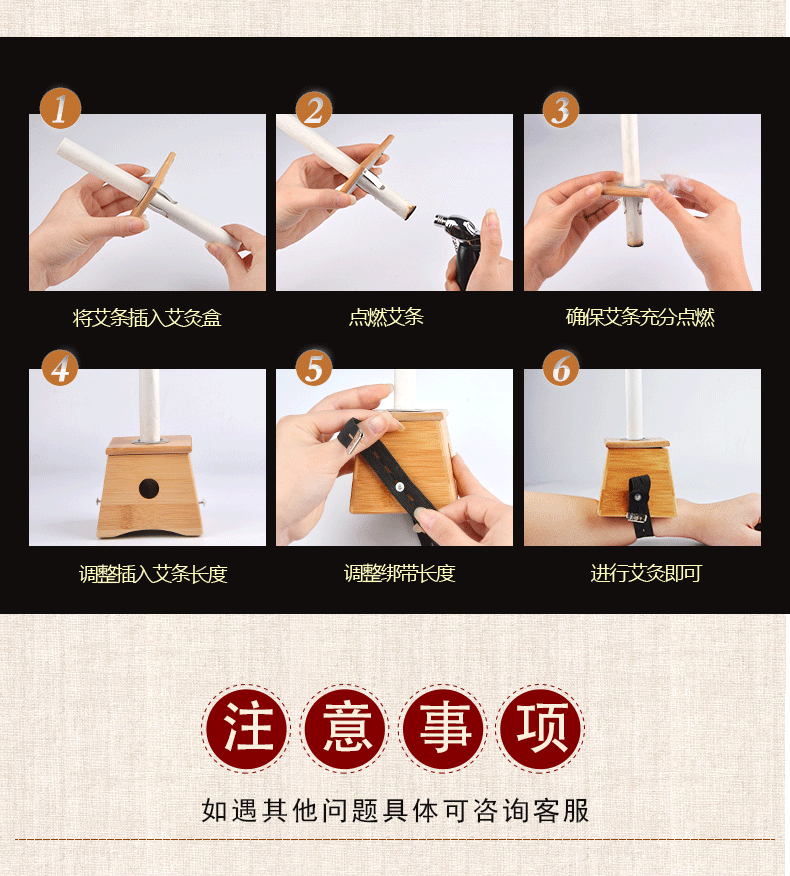 1

将艾条插入艾灸盒

2

点燃艾条

3

确保艾条充分点燃

4

调整插入艾条长度

5

调整绑带长度

6

进行艾灸即可

注意事项

如遇其他问题具体可咨询客服