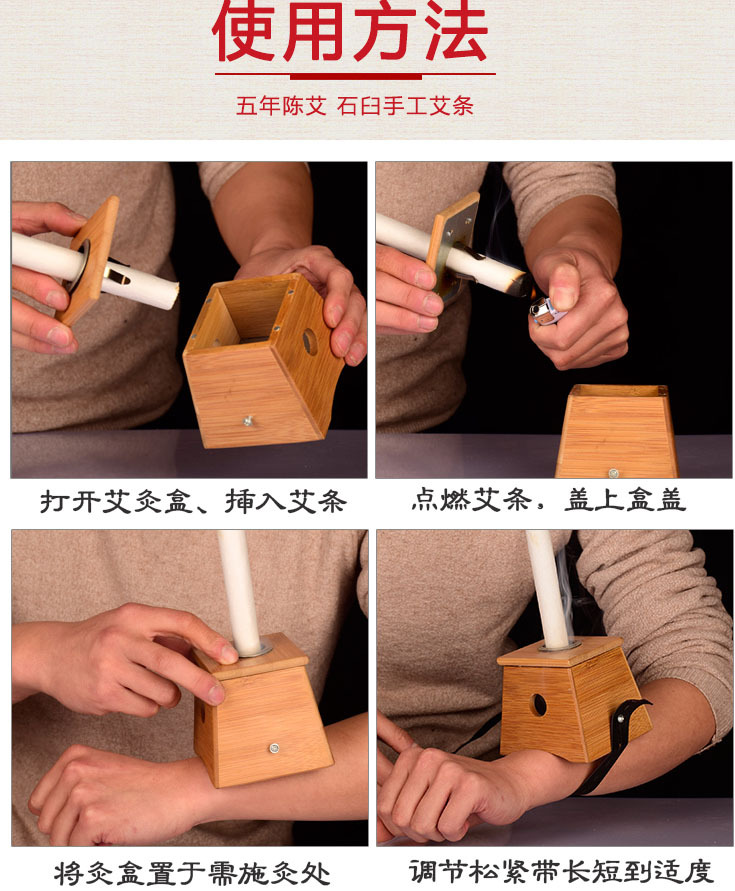 使用方法

五年陈艾 石臼手工艾条

打开艾灸盒、插入艾条

点燃艾条，盖上盒盖

将灸盒置于需施灸处

调节松紧带长短到适度