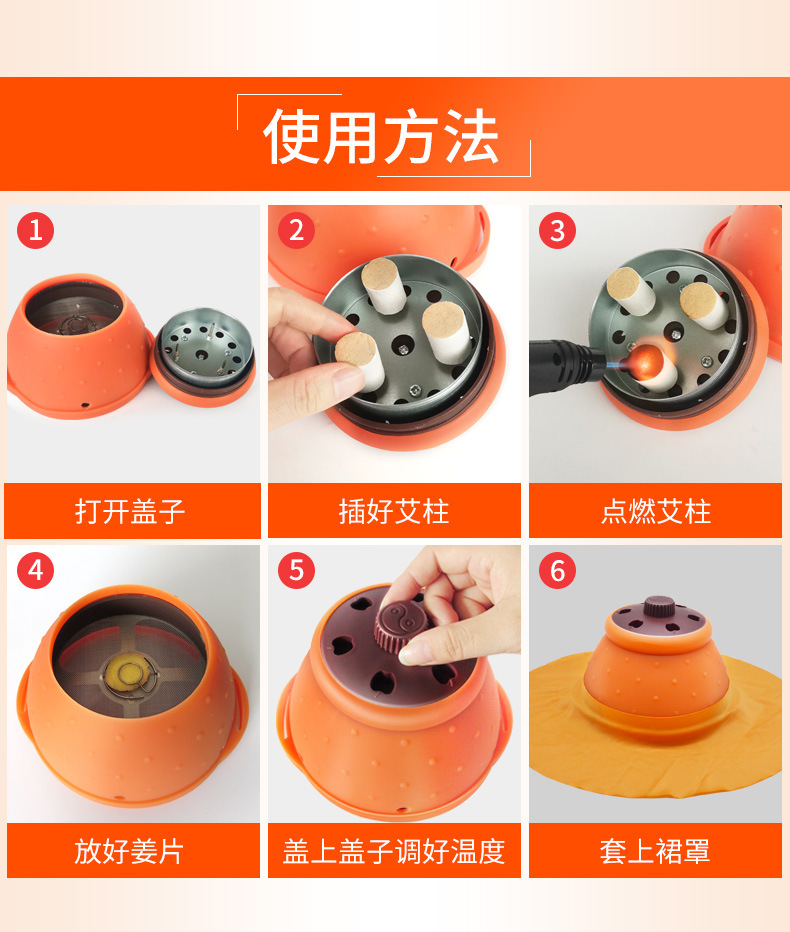 使用方法

1
打开盖子

2
插好艾柱

3
点燃艾柱

4
放好姜片

5
盖上盖子调好温度

6
套上裙罩