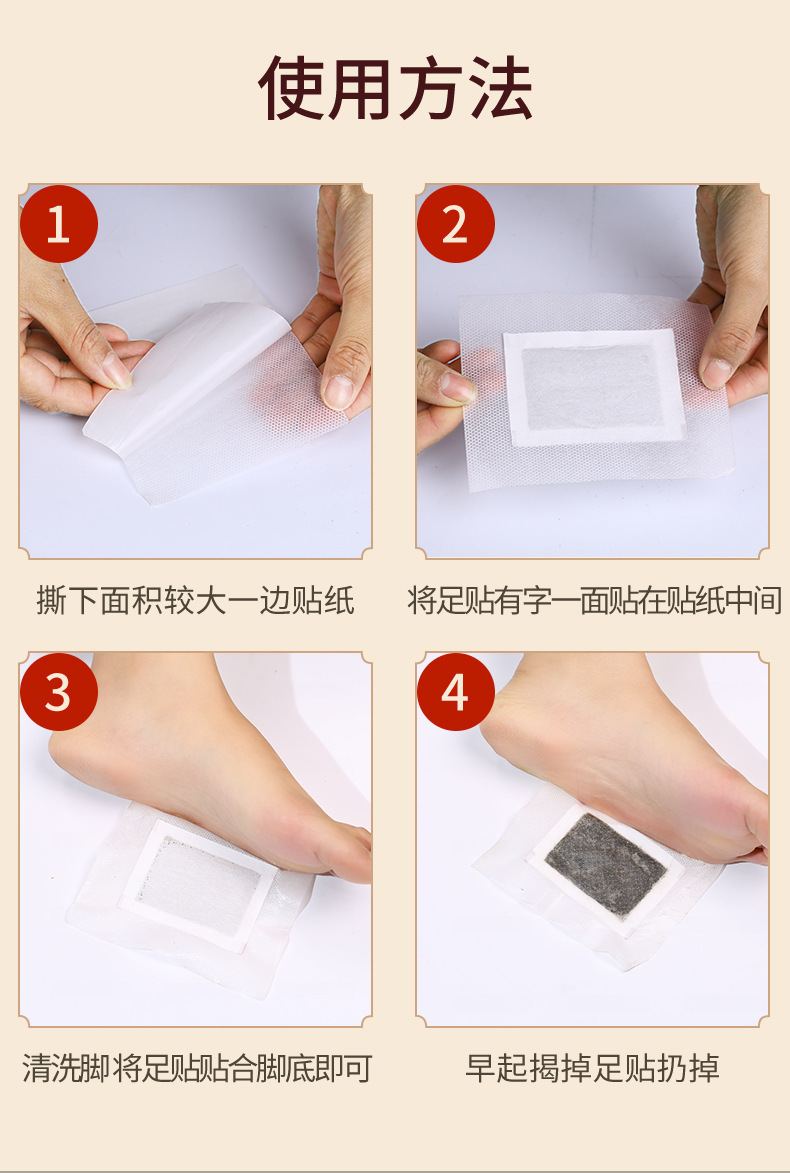 使用方法

1

撕下面积较大一边贴纸

2

将足贴有字一面贴在贴纸中间

3

清洗脚将足贴贴合脚底即可

4

早起揭掉足贴扔掉