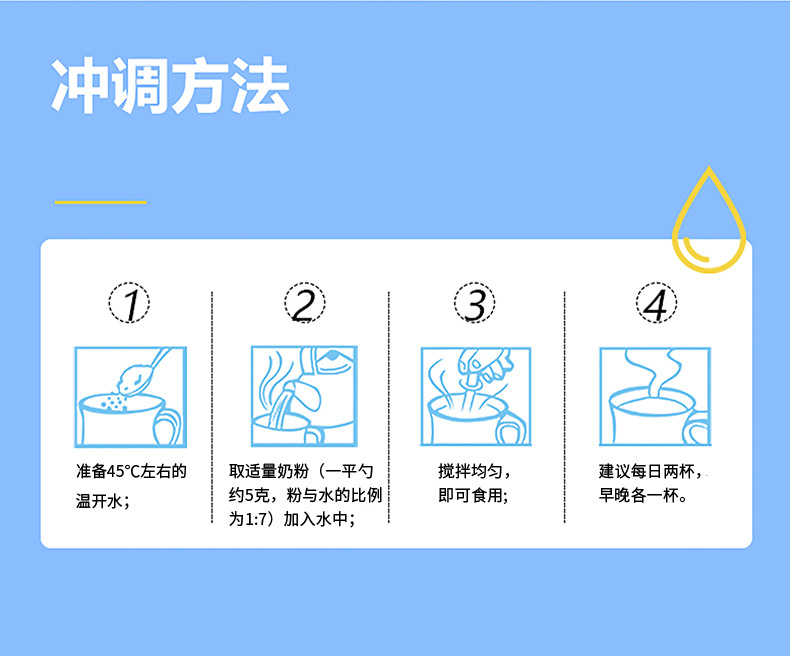 冲调方法

1

准备45°C左右的温开水；

2

取适量奶粉（一平勺约5克，粉与水的比例为1:7）加入水中；

3

搅拌均匀，即可食用；

4

建议每日两杯，早晚各一杯。